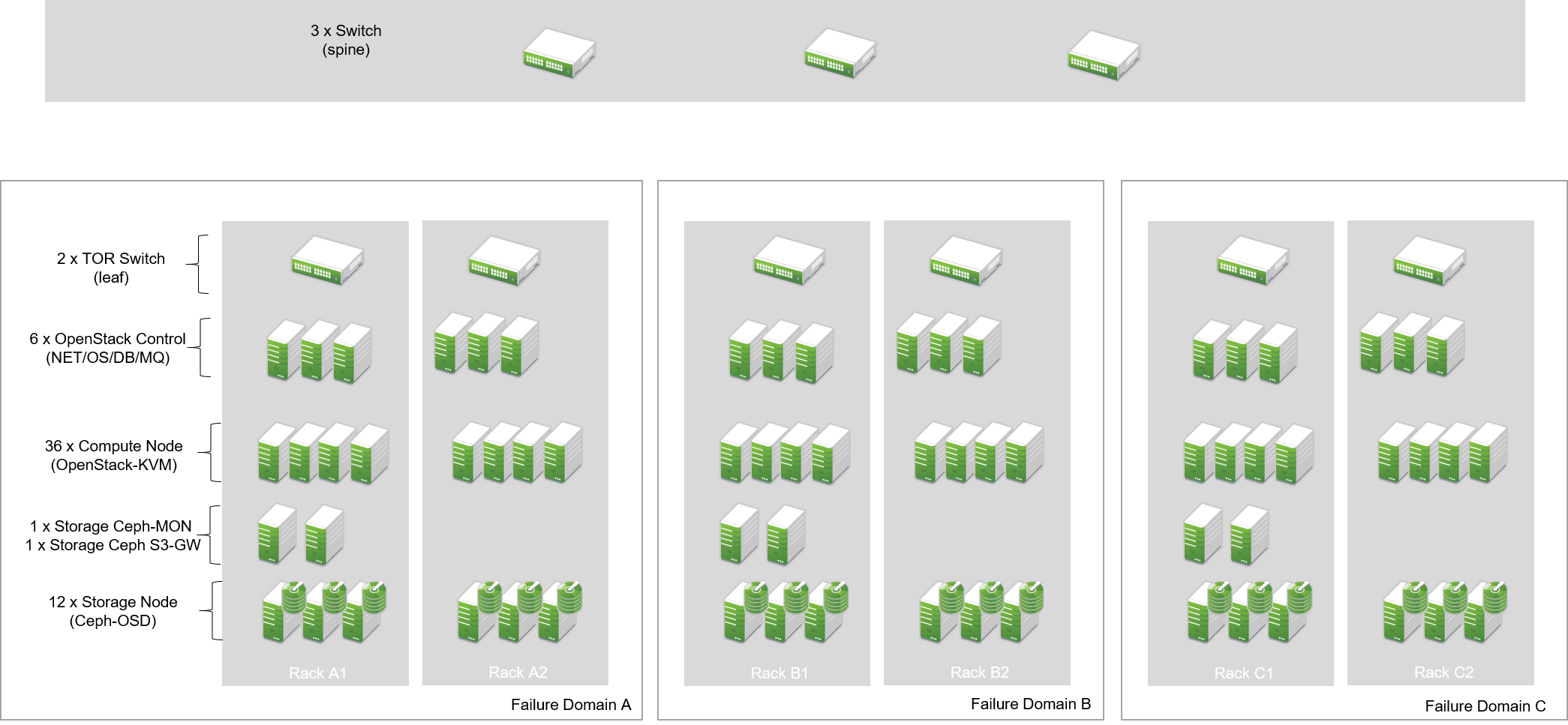 3 x Switch
(spine)

2 x TOR Switch
(leaf)

6 x OpenStack Control
(NET/OS/DB/MQ)

36 x Compute Node
(OpenStack-KVM)

1 x Storage Ceph-MON
1 x Storage Ceph S3-GW

12 x Storage Node
(Ceph-OSD)

Rack A1

Rack A2

Failure Domain A

Rack B1

Rack B2

Failure Domain B

Rack C1

Rack C2

Failure Domain C